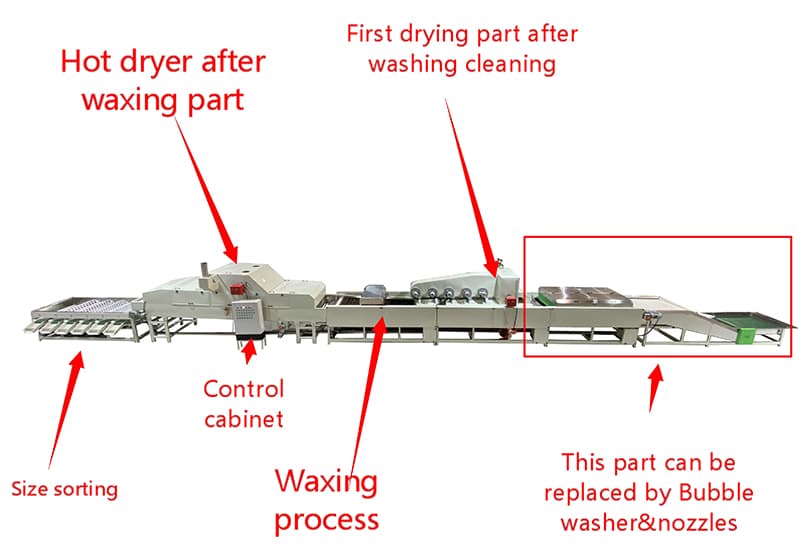 Hot dryer after waxing part

First drying part after washing cleaning

Control cabinet

Size sorting

Waxing process

This part can be replaced by Bubble washer&nozzles